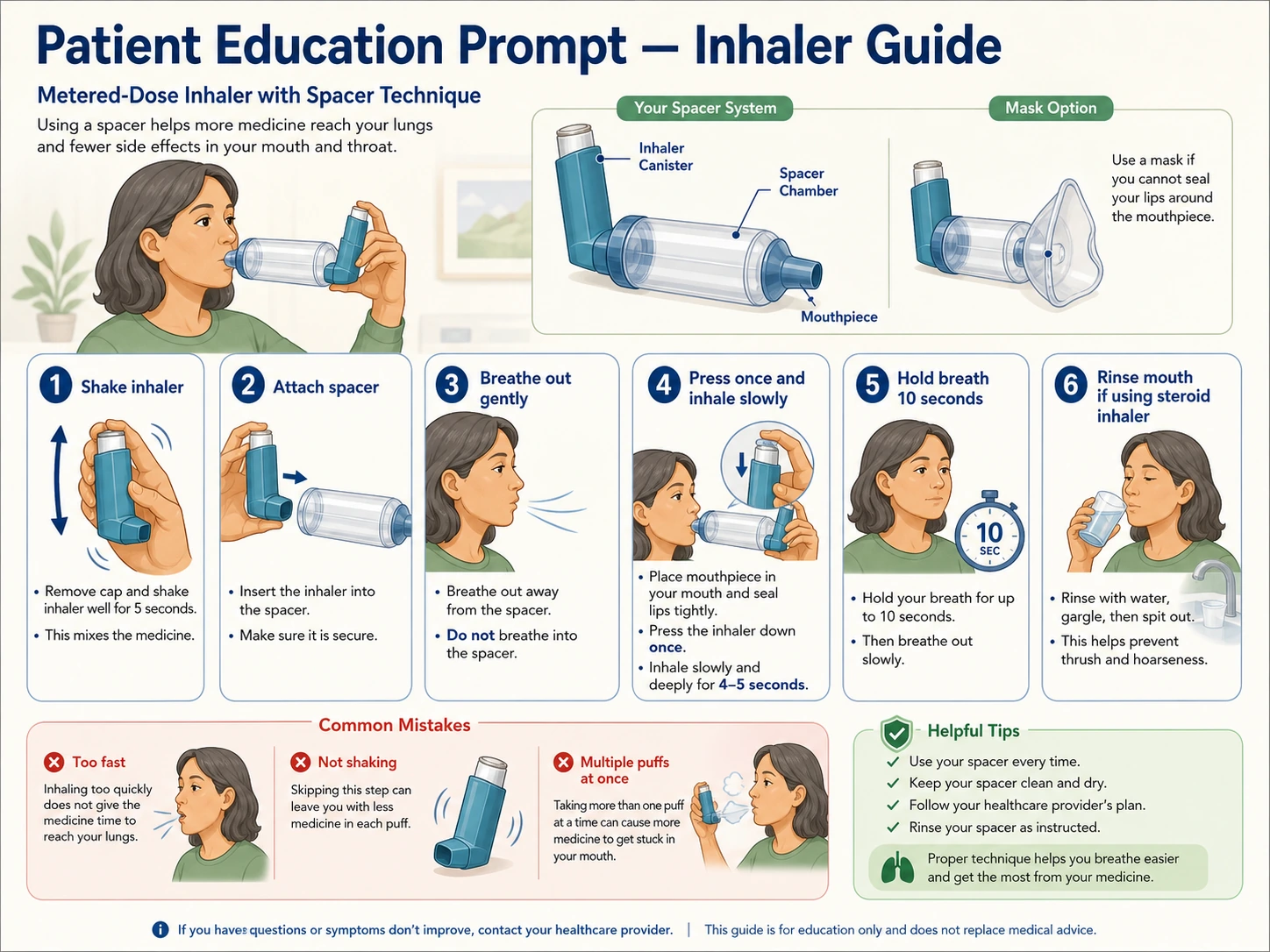 Patient Education Prompt — Inhaler Guide

Metered-Dose Inhaler with Spacer Technique

Using a spacer helps more medicine reach your lungs and fewer side effects in your mouth and throat.

Your Spacer System

Inhaler Canister

Spacer Chamber

Mouthpiece

Mask Option

Use a mask if you cannot seal your lips around the mouthpiece.

1 Shake inhaler

• Remove cap and shake inhaler well for 5 seconds.
• This mixes the medicine.

2 Attach spacer

• Insert the inhaler into the spacer.
• Make sure it is secure.

3 Breathe out gently

• Breathe out away from the spacer.
• Do not breathe into the spacer.

4 Press once and inhale slowly

• Place mouthpiece in your mouth and seal lips tightly.
• Press the inhaler down once.
• Inhale slowly and deeply for 4–5 seconds.

5 Hold breath 10 seconds

10 SEC

• Hold your breath for up to 10 seconds.
• Then breathe out slowly.

6 Rinse mouth if using steroid inhaler

• Rinse with water, gargle, then spit out.
• This helps prevent thrush and hoarseness.

Common Mistakes

Too fast
Inhaling too quickly does not give the medicine time to reach your lungs.

Not shaking
Skipping this step can leave you with less medicine in each puff.

Multiple puffs at once
Taking more than one puff at a time can cause more medicine to get stuck in your mouth.

Helpful Tips

✓ Use your spacer every time.
✓ Keep your spacer clean and dry.
✓ Follow your healthcare provider's plan.
✓ Rinse your spacer as instructed.

Proper technique helps you breathe easier and get the most from your medicine.

If you have questions or symptoms don't improve, contact your healthcare provider. | This guide is for education only and does not replace medical advice.